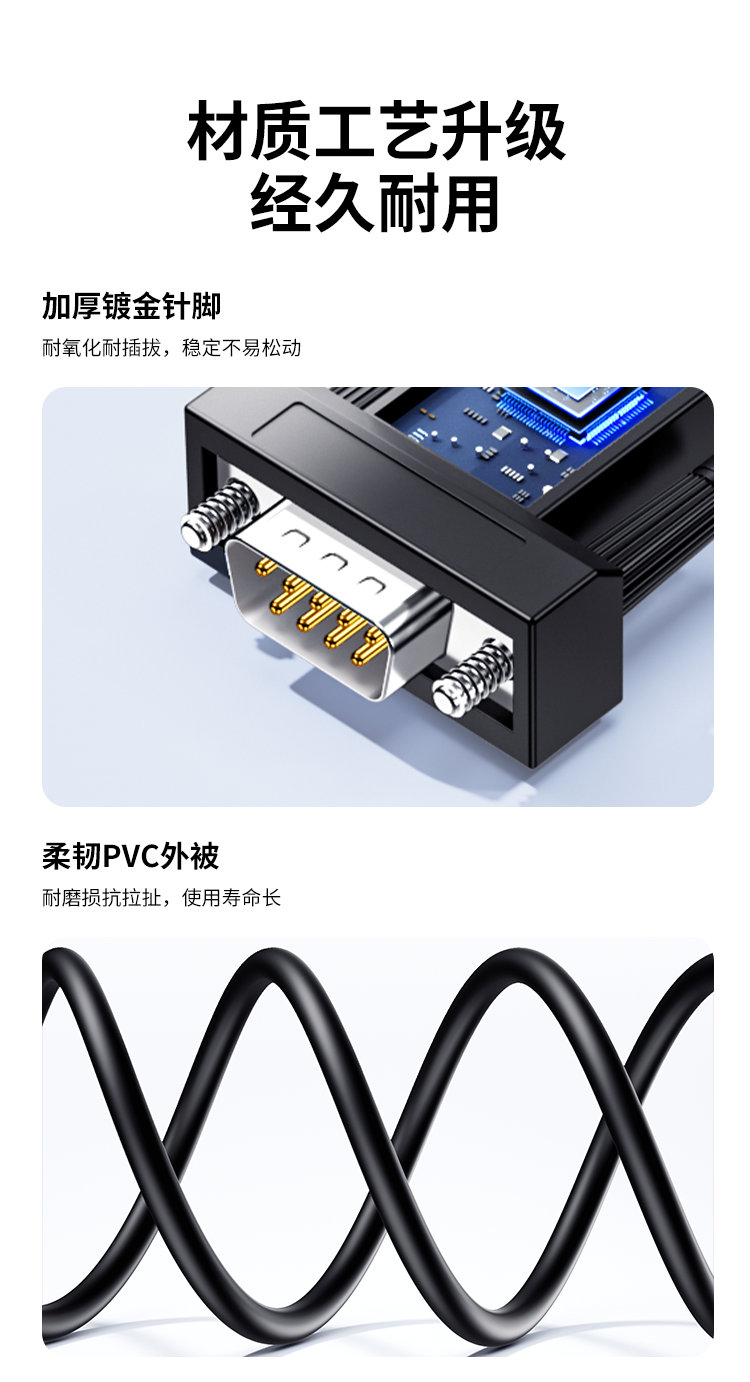 材质工艺升级
经久耐用

加厚镀金针脚

耐氧化耐插拔，稳定不易松动

柔韧PVC外被

耐磨损抗拉扯，使用寿命长